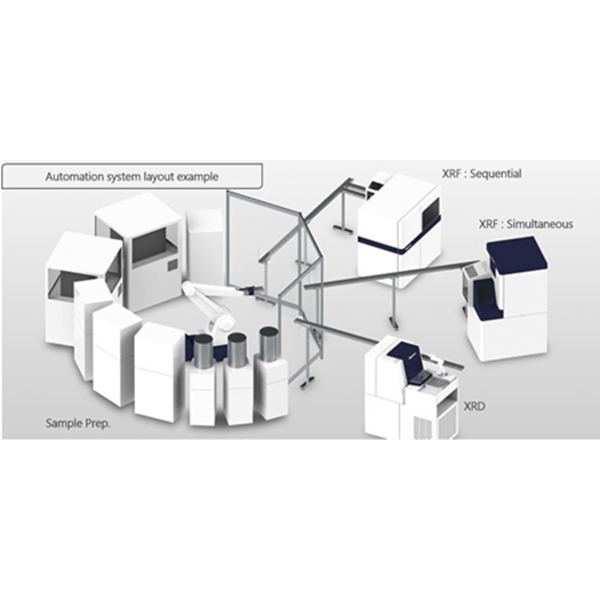 Automation system layout example

XRF : Sequential

XRF : Simultaneous

XRD

Sample Prep.