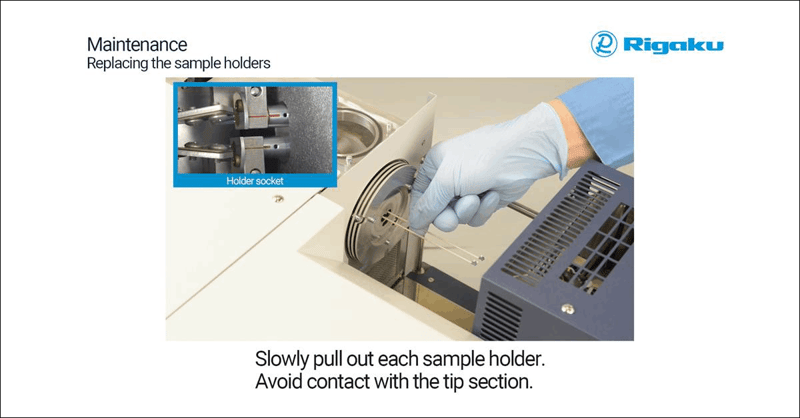 Maintenance
Replacing the sample holders

Rigaku

Holder socket

Slowly pull out each sample holder.
Avoid contact with the tip section.