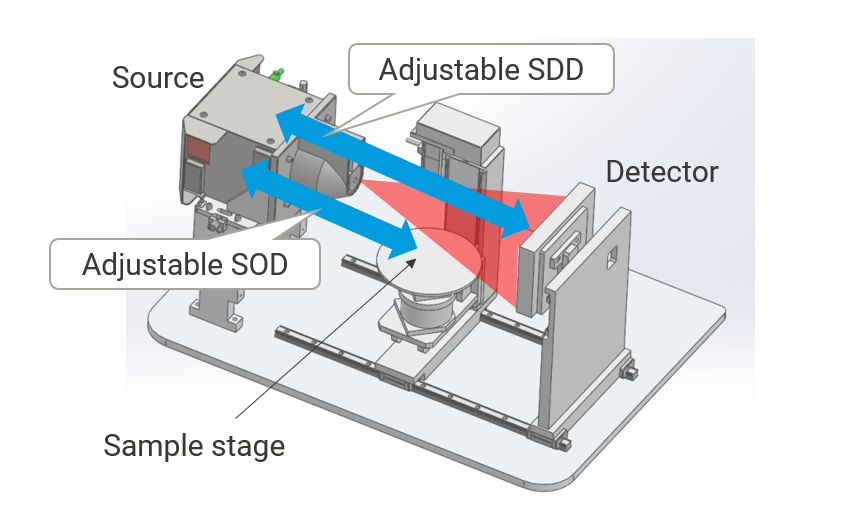 Source

Adjustable SDD

Detector

Adjustable SOD

Sample stage