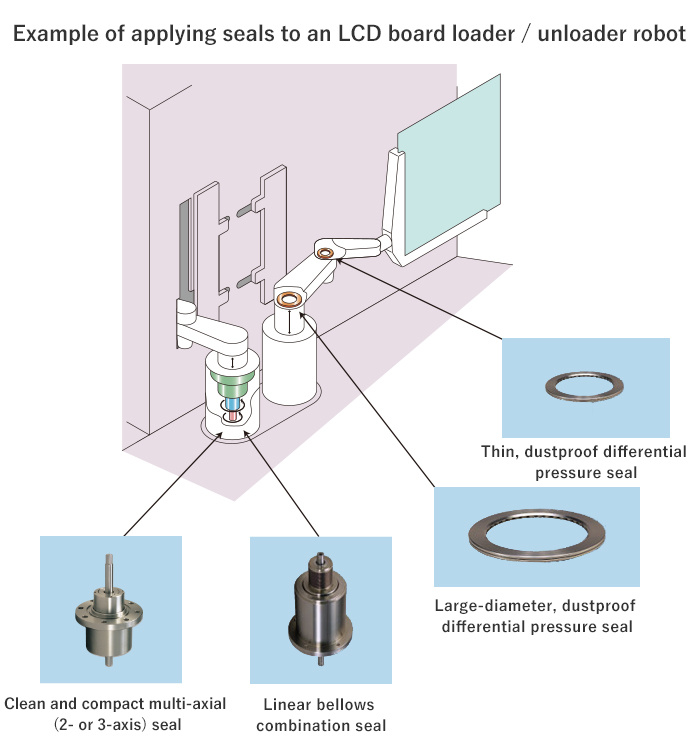 Example of applying seals to an LCD board loader / unloader robot

Thin, dustproof differential pressure seal

Large-diameter, dustproof differential pressure seal

Clean and compact multi-axial (2- or 3-axis) seal

Linear bellows combination seal